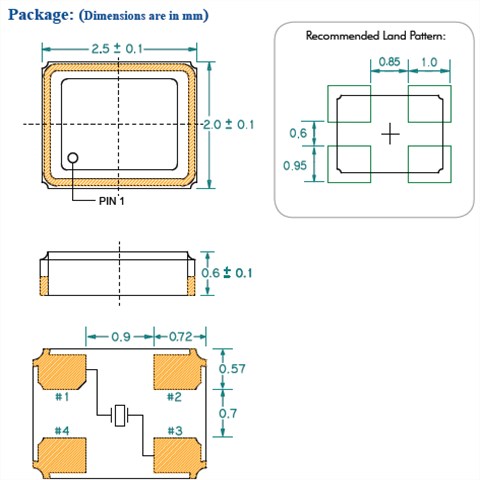 Package: (Dimensions are in mm)

2.5 ± 0.1

2.0 ± 0.1

PIN 1

Recommended Land Pattern:

0.85

1.0

0.6

0.95

0.6 ± 0.1

0.9

0.72

0.57

0.7

#1

#2

#4

#3